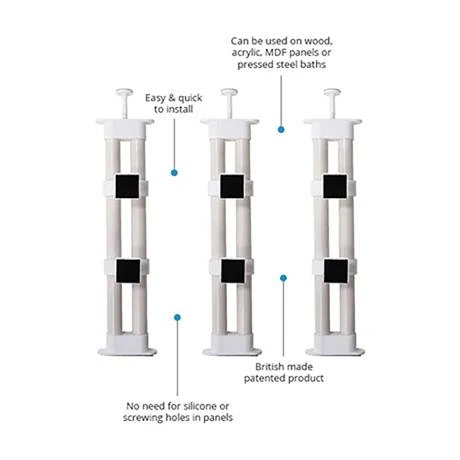 Can be used on wood, acrylic, MDF panels or pressed steel baths

Easy & quick to install

British made patented product

No need for silicone or screwing holes in panels